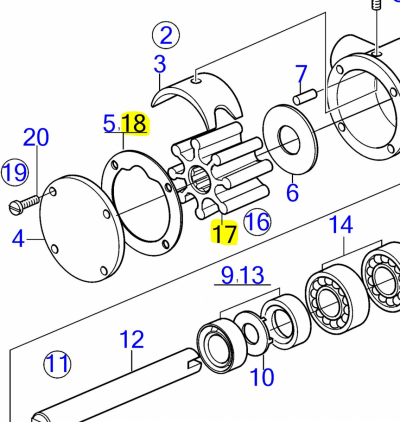 2
3
7
5,18
20
19
6
4
17
16
14
9,13
12
11
10